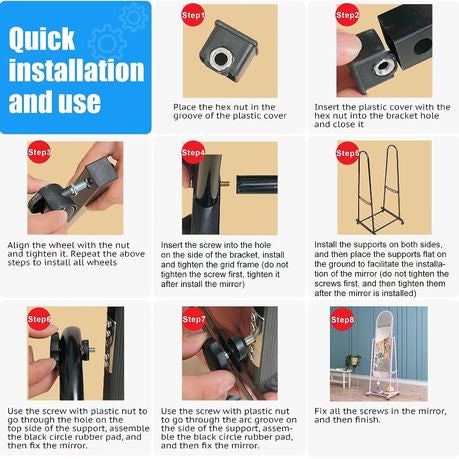 Quick installation and use

Step1
Place the hex nut in the groove of the plastic cover

Step2
Insert the plastic cover with the hex nut into the bracket hole and close it

Step3
Align the wheel with the nut and tighten it. Repeat the above steps to install all wheels

Step4
Insert the screw into the hole on the side of the bracket, install and tighten the grid frame (do not tighten the screw first, tighten it after install the mirror)

Step5
Install the supports on both sides, and then place the supports flat on the ground to facilitate the installation of the mirror (do not tighten the screws first, and then tighten them after the mirror is installed)

Step6
Use the screw with plastic nut to go through the hole on the top side of the support, assemble the black circle rubber pad, and then fix the mirror.

Step7
Use the screw with plastic nut to go through the arc groove on the side of the support, assemble the black circle rubber pad, and then fix the mirror.

Step8
Fix all the screws in the mirror, and then finish.